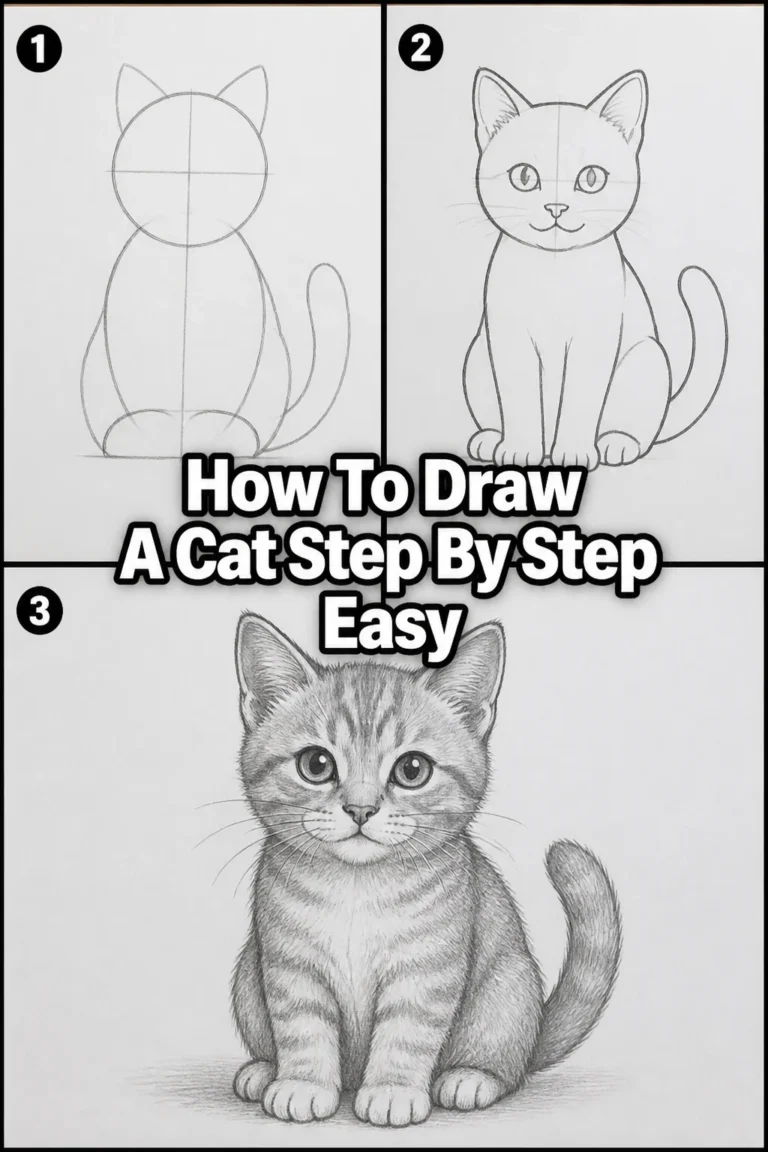 1

2

How To Draw A Cat Step By Step Easy

3