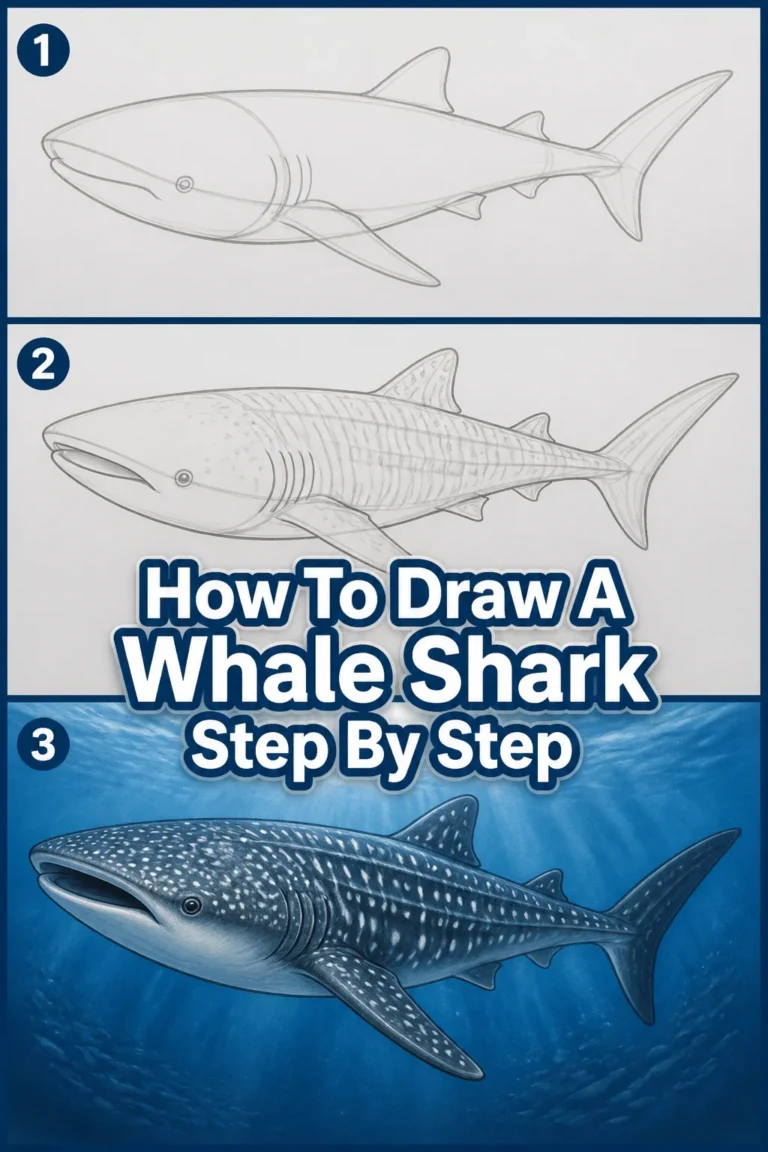 1

2

How To Draw A
Whale Shark
Step By Step

3