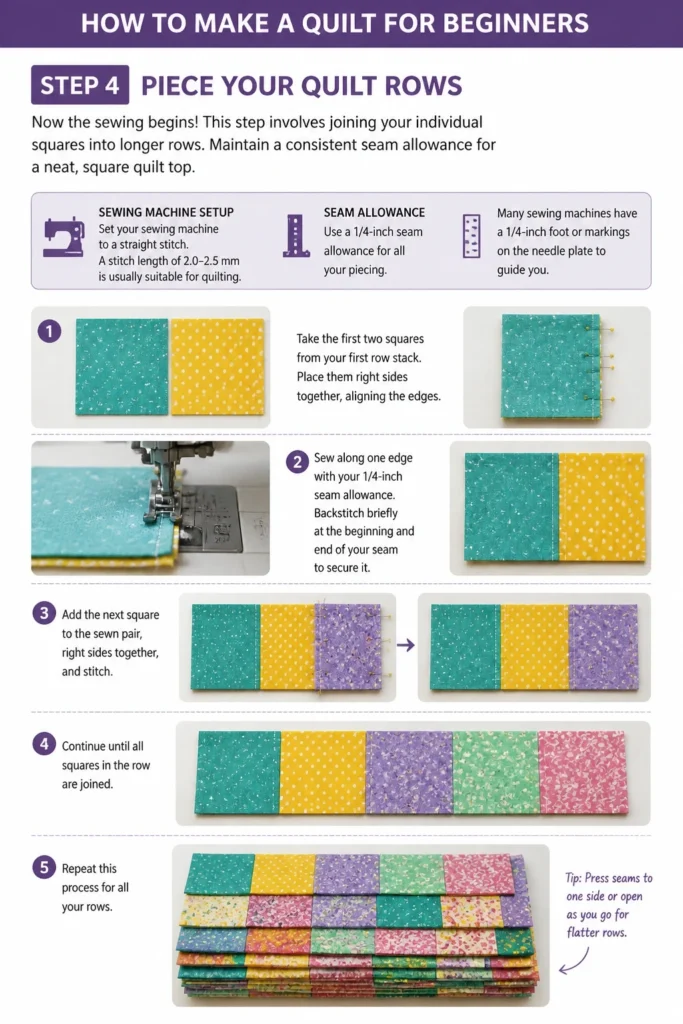 HOW TO MAKE A QUILT FOR BEGINNERS

STEP 4 PIECE YOUR QUILT ROWS

Now the sewing begins! This step involves joining your individual squares into longer rows. Maintain a consistent seam allowance for a neat, square quilt top.

SEWING MACHINE SETUP
Set your sewing machine to a straight stitch. A stitch length of 2.0–2.5 mm is usually suitable for quilting.

SEAM ALLOWANCE
Use a 1/4-inch seam allowance for all your piecing.

Many sewing machines have a 1/4-inch foot or markings on the needle plate to guide you.

1
Take the first two squares from your first row stack. Place them right sides together, aligning the edges.

2
Sew along one edge with your 1/4-inch seam allowance. Backstitch briefly at the beginning and end of your seam to secure it.

3
Add the next square to the sewn pair, right sides together, and stitch.

4
Continue until all squares in the row are joined.

5
Repeat this process for all your rows.

Tip: Press seams to one side or open as you go for flatter rows.