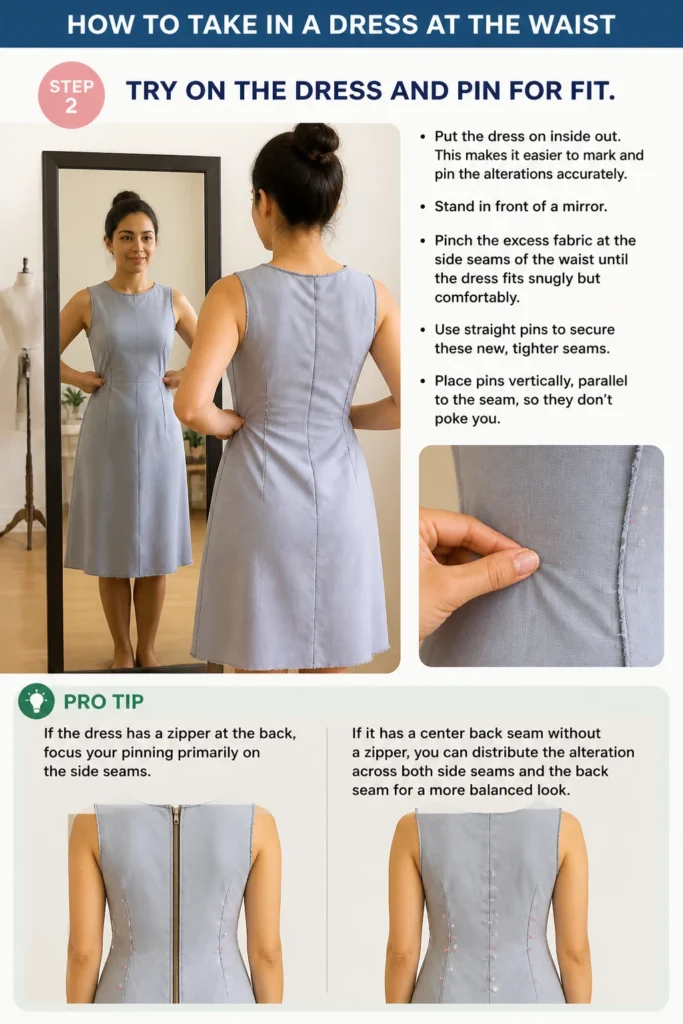 HOW TO TAKE IN A DRESS AT THE WAIST

STEP 2

TRY ON THE DRESS AND PIN FOR FIT.

• Put the dress on inside out. This makes it easier to mark and pin the alterations accurately.

• Stand in front of a mirror.

• Pinch the excess fabric at the side seams of the waist until the dress fits snugly but comfortably.

• Use straight pins to secure these new, tighter seams.

• Place pins vertically, parallel to the seam, so they don't poke you.

PRO TIP

If the dress has a zipper at the back, focus your pinning primarily on the side seams.

If it has a center back seam without a zipper, you can distribute the alteration across both side seams and the back seam for a more balanced look.