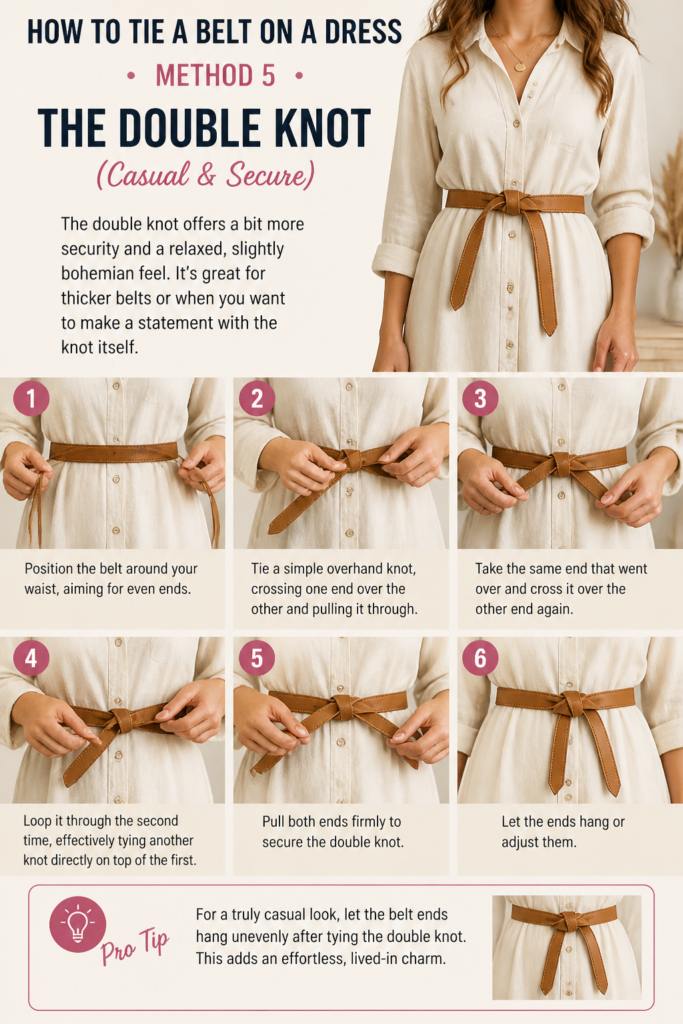 HOW TO TIE A BELT ON A DRESS

• METHOD 5 •

THE DOUBLE KNOT

(Casual & Secure)

The double knot offers a bit more security and a relaxed, slightly bohemian feel. It's great for thicker belts or when you want to make a statement with the knot itself.

1

Position the belt around your waist, aiming for even ends.

2

Tie a simple overhand knot, crossing one end over the other and pulling it through.

3

Take the same end that went over and cross it over the other end again.

4

Loop it through the second time, effectively tying another knot directly on top of the first.

5

Pull both ends firmly to secure the double knot.

6

Let the ends hang or adjust them.

Pro Tip

For a truly casual look, let the belt ends hang unevenly after tying the double knot. This adds an effortless, lived-in charm.